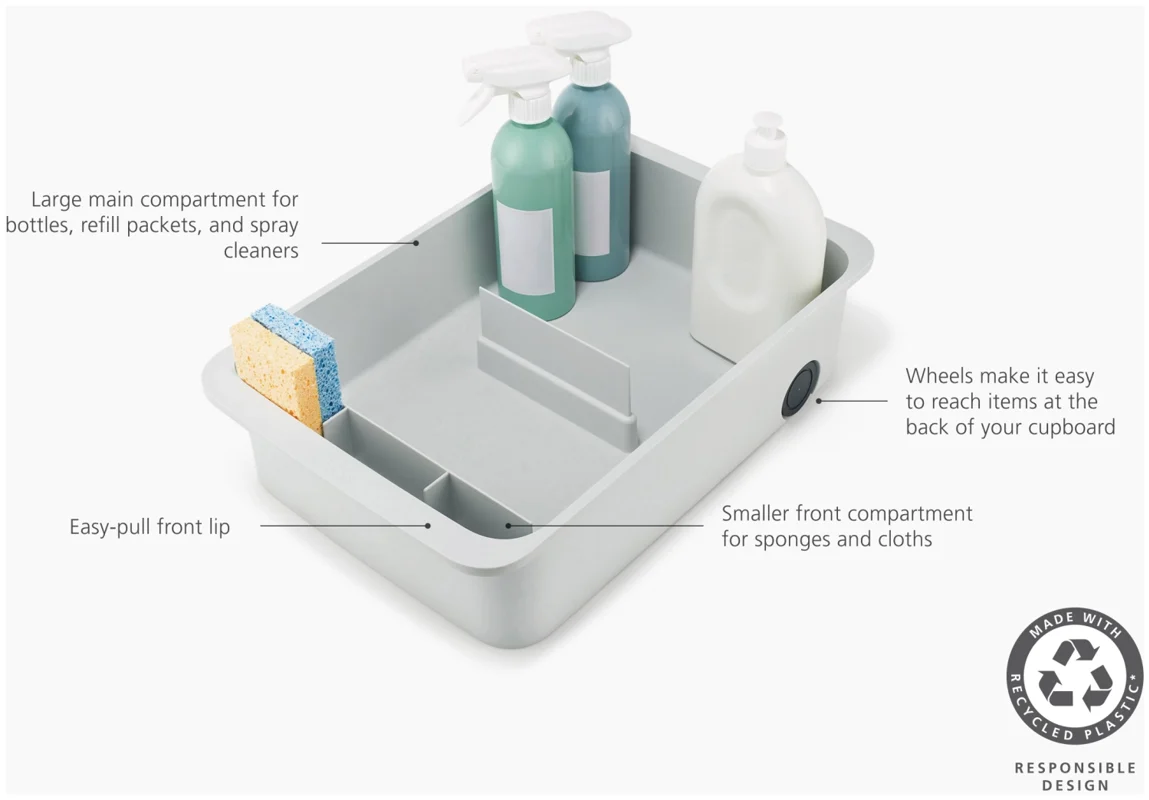 Large main compartment for bottles, refill packets, and spray cleaners

Wheels make it easy to reach items at the back of your cupboard

Easy-pull front lip

Smaller front compartment for sponges and cloths

MADE WITH RECYCLED PLASTIC*

RESPONSIBLE DESIGN